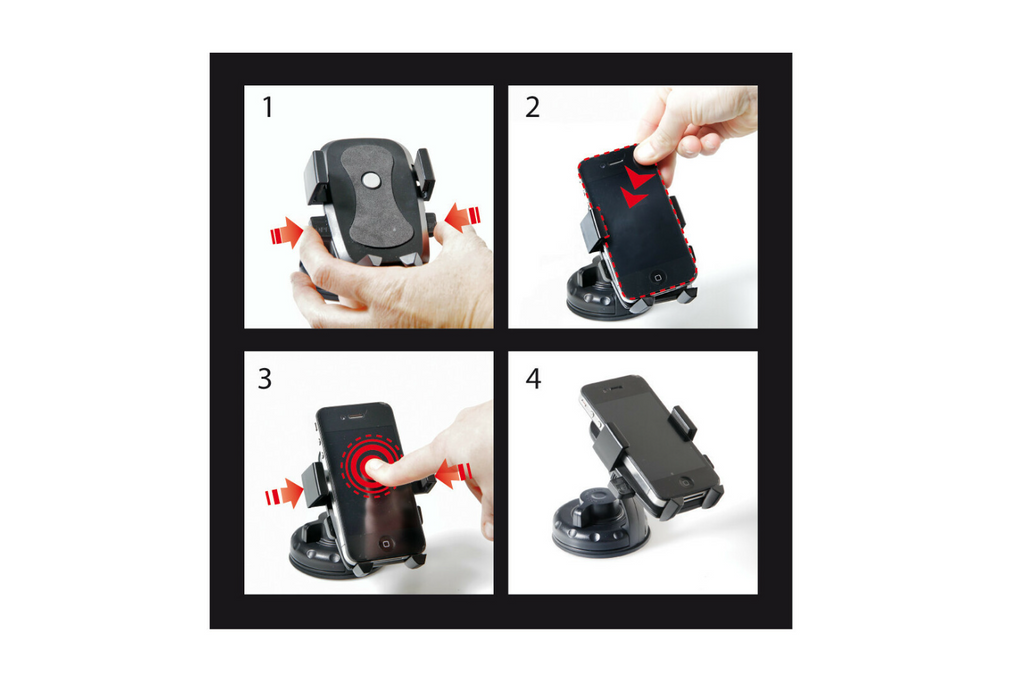 1

2

3

4